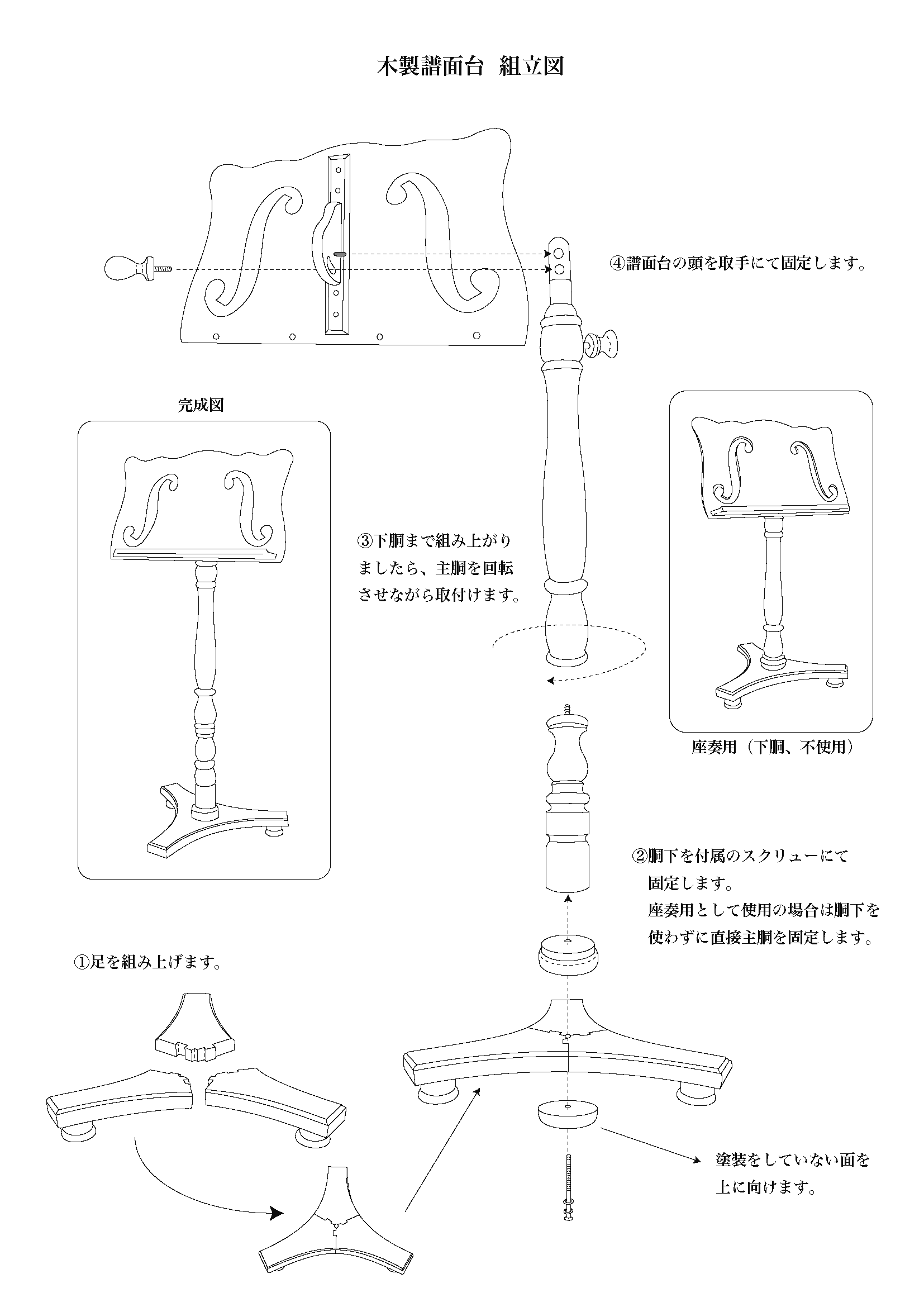 木製譜面台 組立図

④譜面台の頭を取手にて固定します。

完成図

③下胴まで組み上がりましたら、主胴を回転させながら取付けます。

座奏用（下胴、不使用）

②胴下を付属のスクリューにて固定します。
座奏用として使用の場合は胴下を使わずに直接主胴を固定します。

①足を組み上げます。

塗装をしていない面を上に向けます。